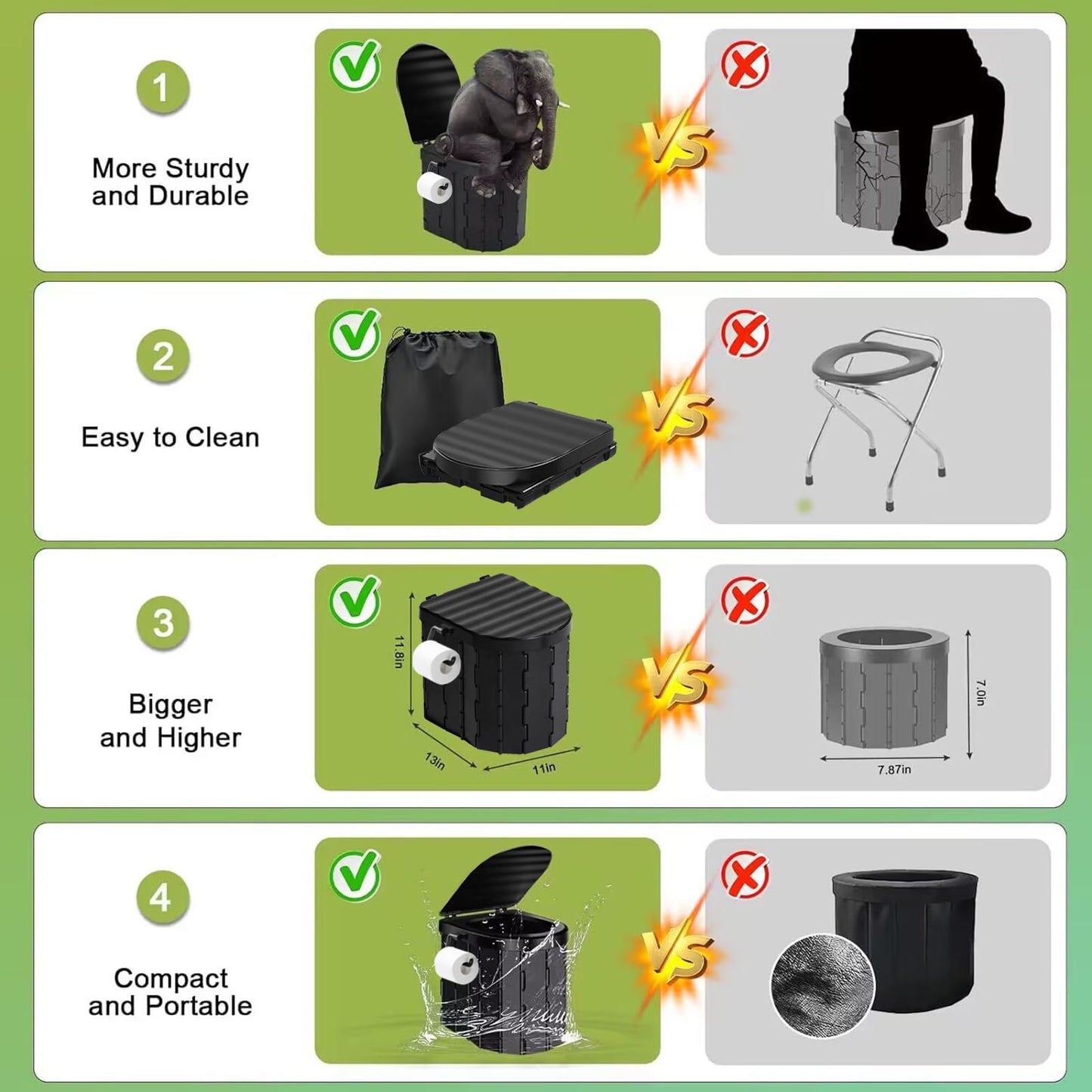 1

More Sturdy and Durable

VS

2

Easy to Clean

VS

3

Bigger and Higher

11.8in

13in

11in

VS

7.0in

7.87in

4

Compact and Portable

VS